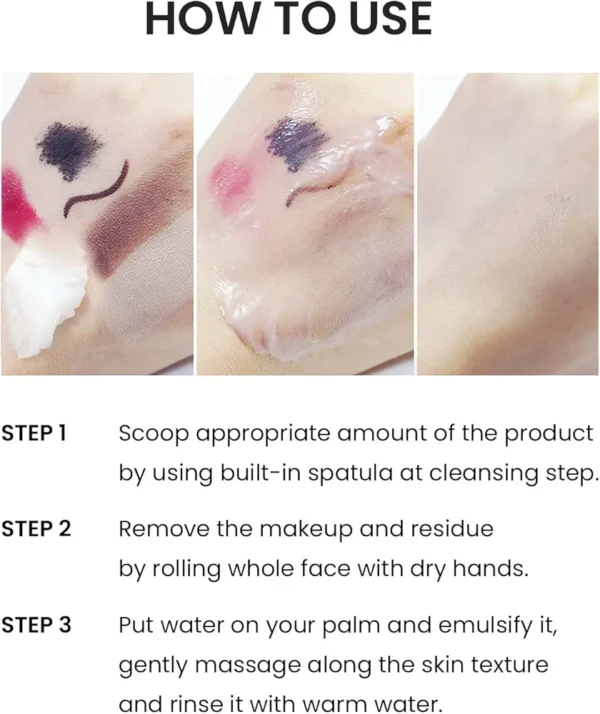 HOW TO USE

STEP 1 Scoop appropriate amount of the product by using built-in spatula at cleansing step.

STEP 2 Remove the makeup and residue by rolling whole face with dry hands.

STEP 3 Put water on your palm and emulsify it, gently massage along the skin texture and rinse it with warm water.